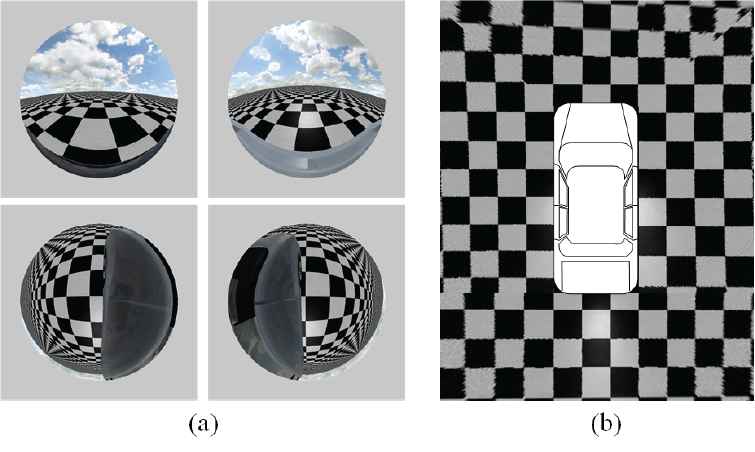 (a)

(b)